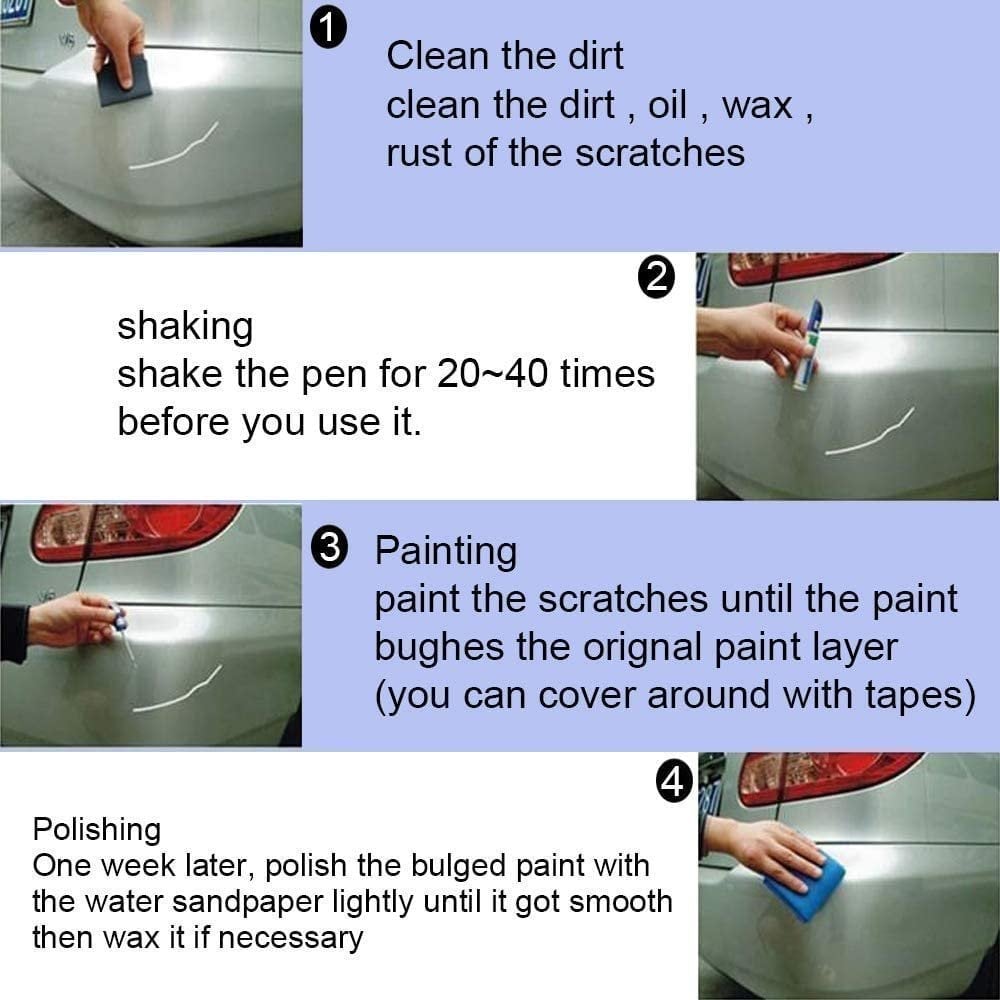 1 Clean the dirt
clean the dirt , oil , wax , rust of the scratches

2
shaking
shake the pen for 20~40 times before you use it.

3 Painting
paint the scratches until the paint bughes the orignal paint layer (you can cover around with tapes)

4
Polishing
One week later, polish the bulged paint with the water sandpaper lightly until it got smooth then wax it if necessary